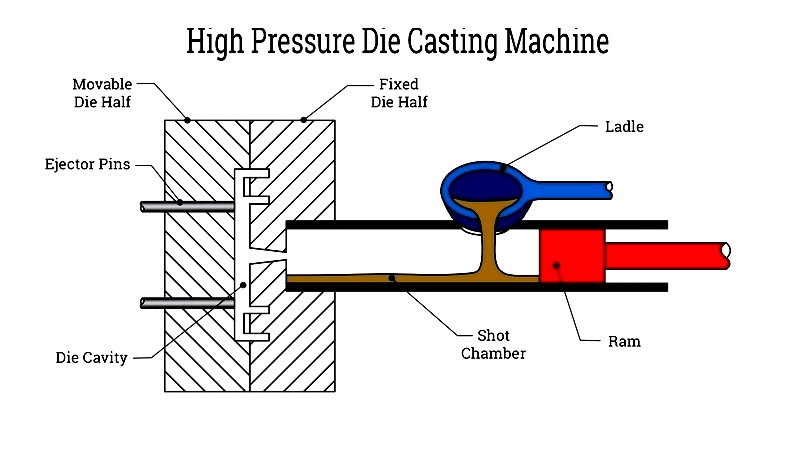 High Pressure Die Casting Machine

Movable Die Half

Fixed Die Half

Ladle

Ejector Pins

Die Cavity

Shot Chamber

Ram