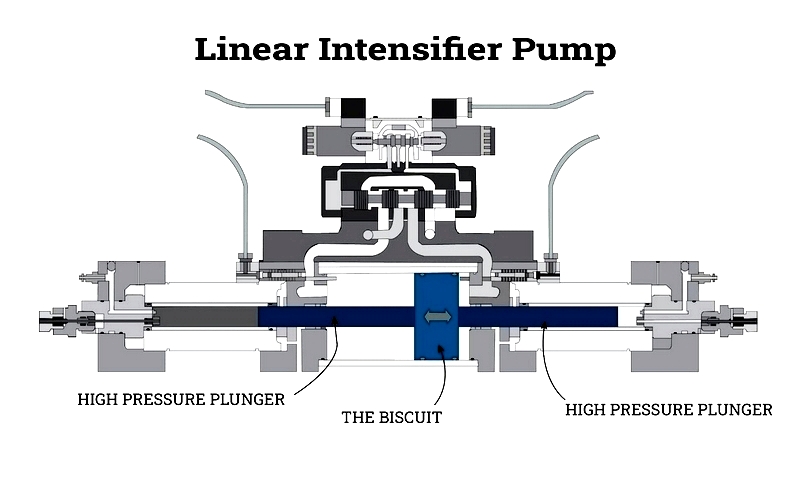 Linear Intensifier Pump

HIGH PRESSURE PLUNGER

THE BISCUIT

HIGH PRESSURE PLUNGER