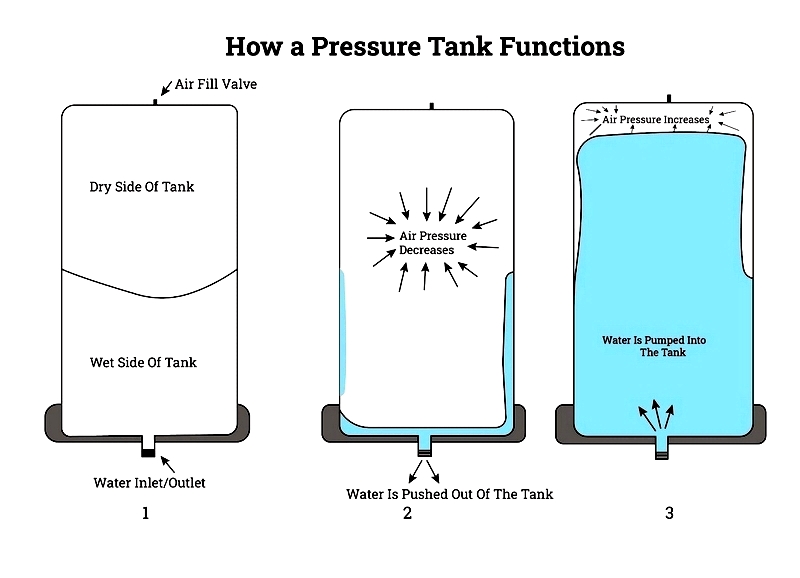 How a Pressure Tank Functions

Air Fill Valve

Dry Side Of Tank

Wet Side Of Tank

Water Inlet/Outlet

1

Air Pressure Decreases

Water Is Pushed Out Of The Tank

2

Air Pressure Increases

Water Is Pumped Into The Tank

3