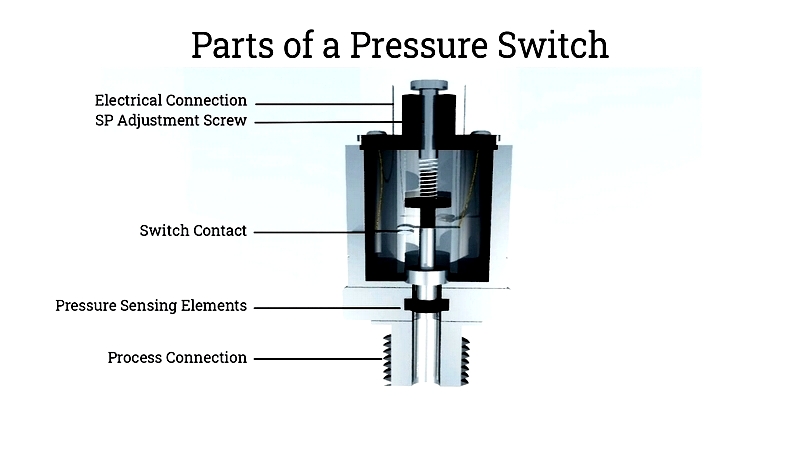 Parts of a Pressure Switch

Electrical Connection
SP Adjustment Screw
Switch Contact
Pressure Sensing Elements
Process Connection