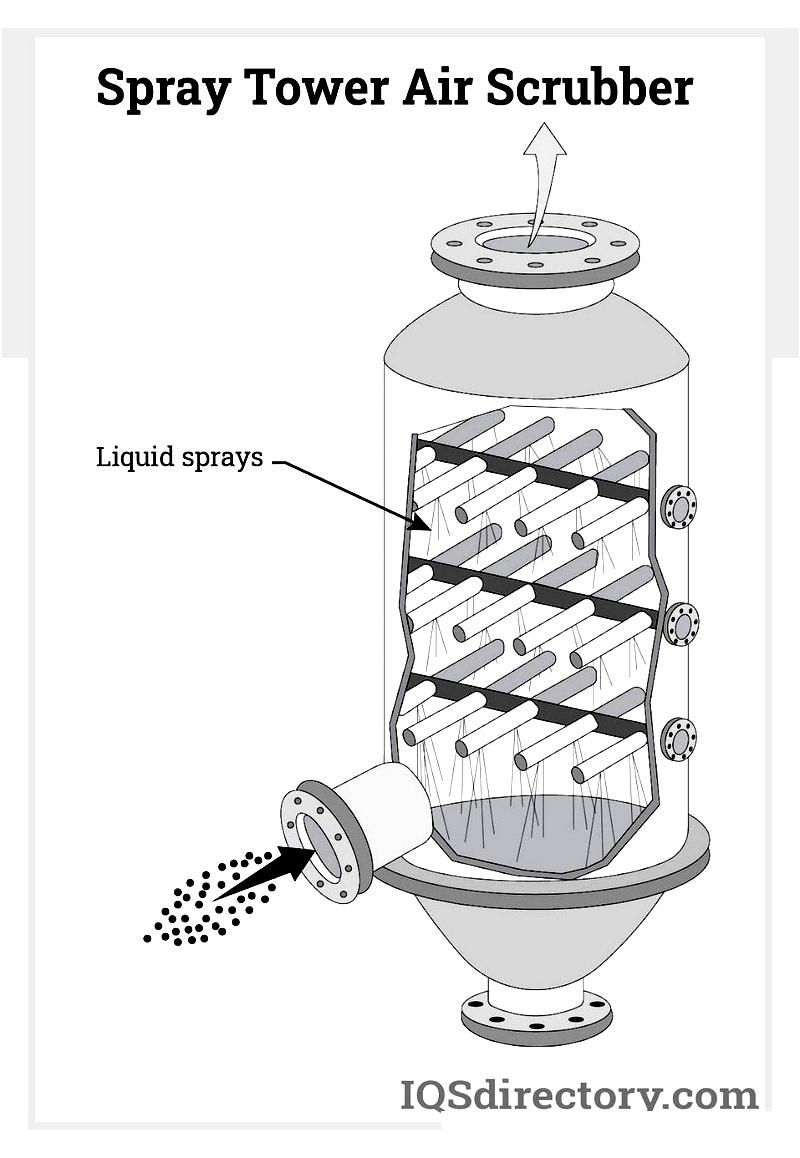 Spray Tower Air Scrubber

Liquid sprays

IQSdirectory.com