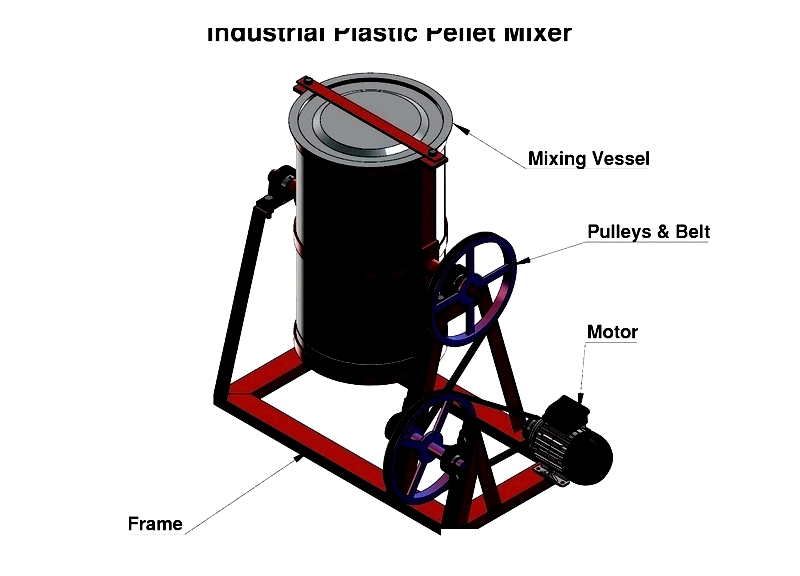 Industrial Plastic Pellet Mixer

Mixing Vessel

Pulleys & Belt

Motor

Frame