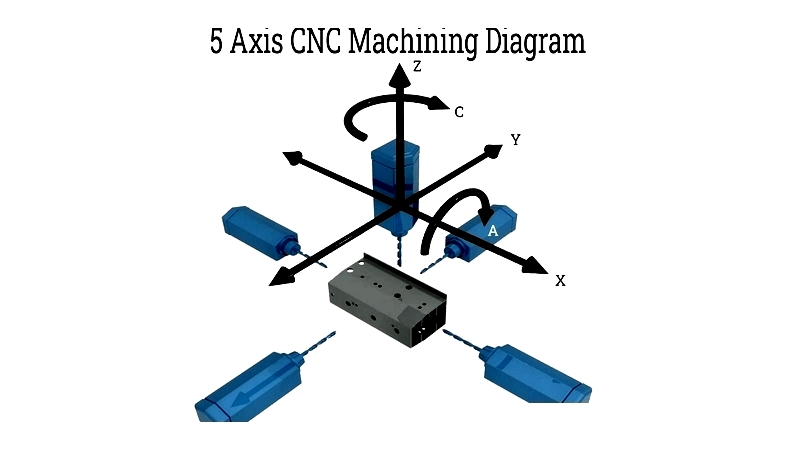 5 Axis CNC Machining Diagram

Z

C

Y

A

X