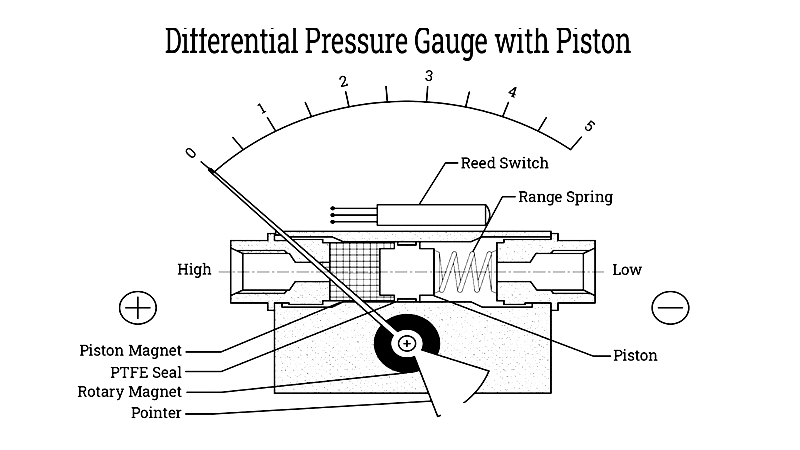 Differential Pressure Gauge with Piston

0
1
2
3
4
5

Reed Switch
Range Spring
High
Low
Piston Magnet
PTFE Seal
Rotary Magnet
Pointer
Piston