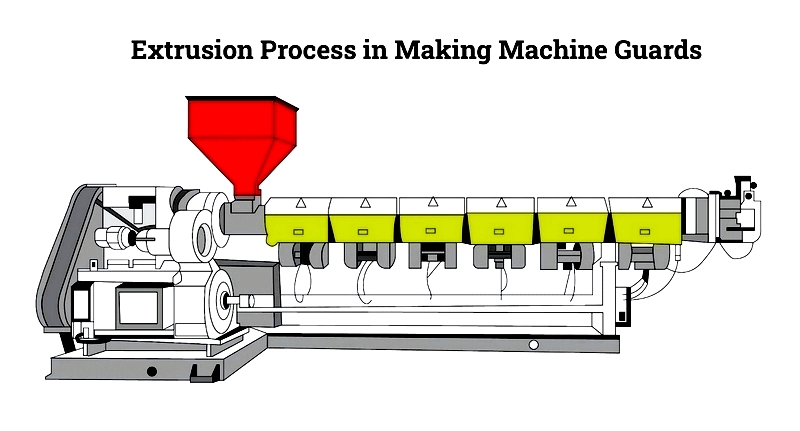 Extrusion Process in Making Machine Guards