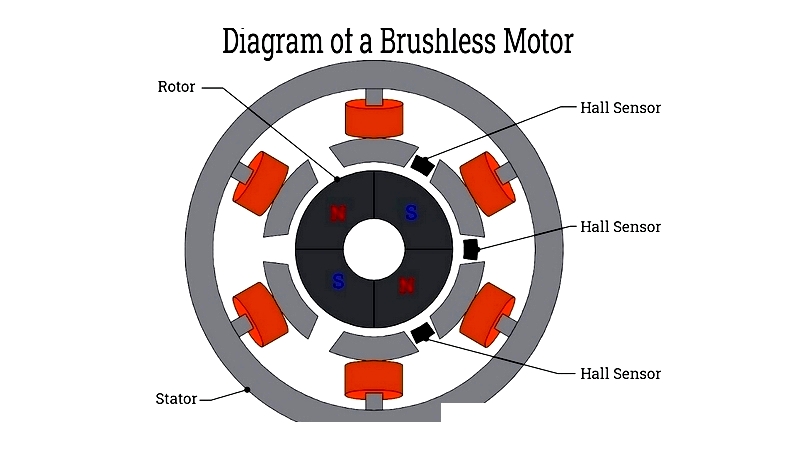 Diagram of a Brushless Motor

Rotor

Hall Sensor

N

S

Hall Sensor

S

N

Hall Sensor

Stator