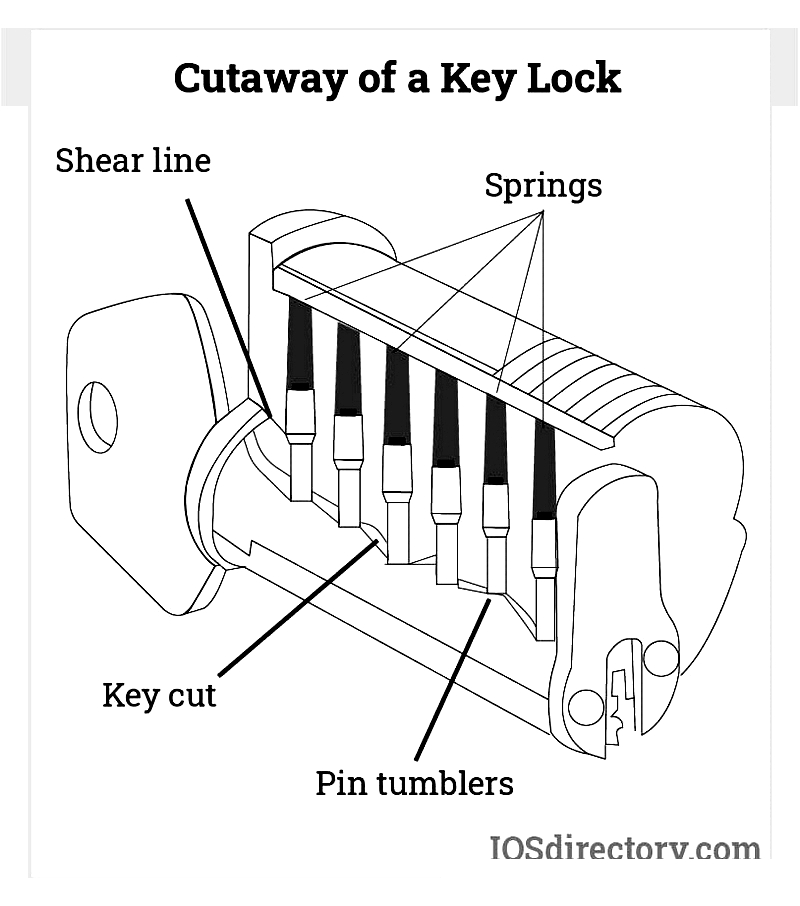 Cutaway of a Key Lock

Shear line

Springs

Key cut

Pin tumblers

IQSdirectory.com