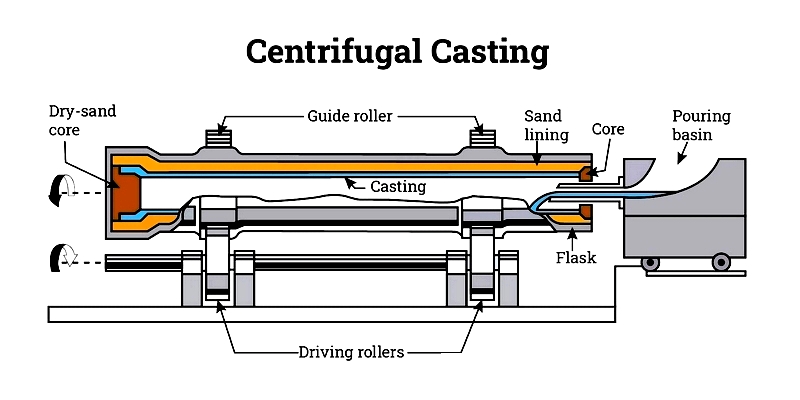 Centrifugal Casting

Dry-sand core

Guide roller

Sand lining

Core

Pouring basin

Casting

Flask

Driving rollers