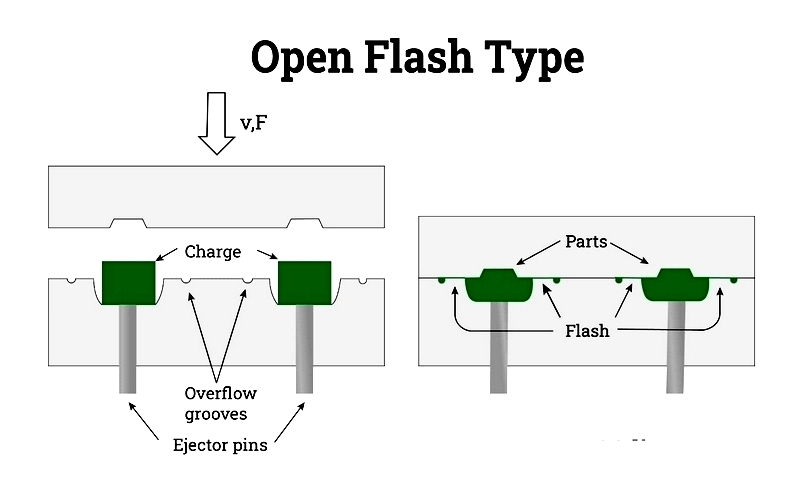 Open Flash Type

v,F

Charge

Overflow grooves

Ejector pins

Parts

Flash