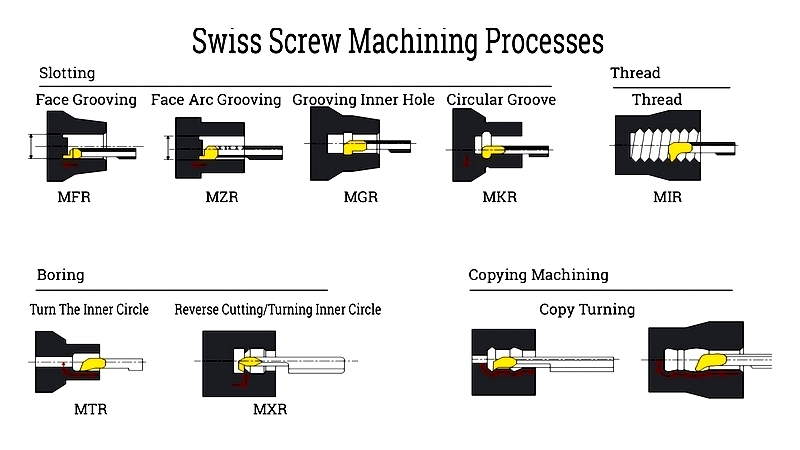 Swiss Screw Machining Processes

Slotting

Face Grooving

MFR

Face Arc Grooving

MZR

Grooving Inner Hole

MGR

Circular Groove

MKR

Thread

Thread

MIR

Boring

Turn The Inner Circle

MTR

Reverse Cutting/Turning Inner Circle

MXR

Copying Machining

Copy Turning