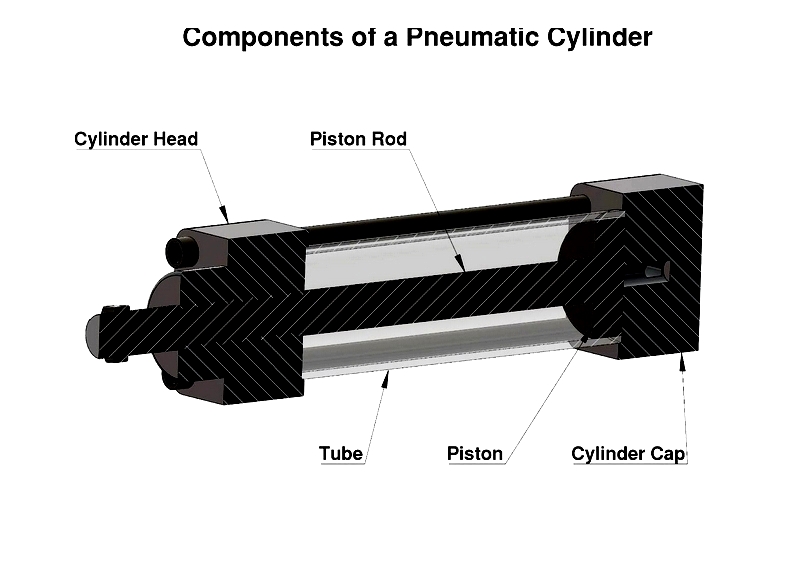 Components of a Pneumatic Cylinder

Cylinder Head

Piston Rod

Tube

Piston

Cylinder Cap