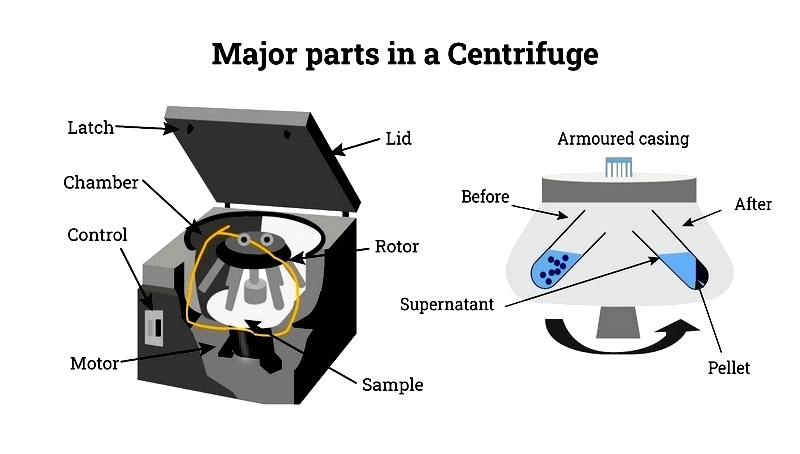 Major parts in a Centrifuge

Latch
Lid
Chamber
Control
Rotor
Motor
Sample

Armoured casing
Before
After
Supernatant
Pellet