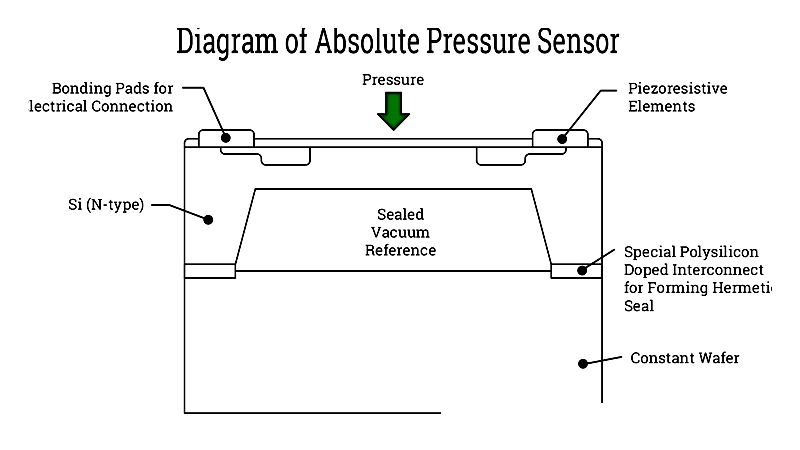 Diagram of Absolute Pressure Sensor

Bonding Pads for lectrical Connection

Pressure

Piezoresistive Elements

Si (N-type)

Sealed Vacuum Reference

Special Polysilicon Doped Interconnect for Forming Hermeti Seal

Constant Wafer